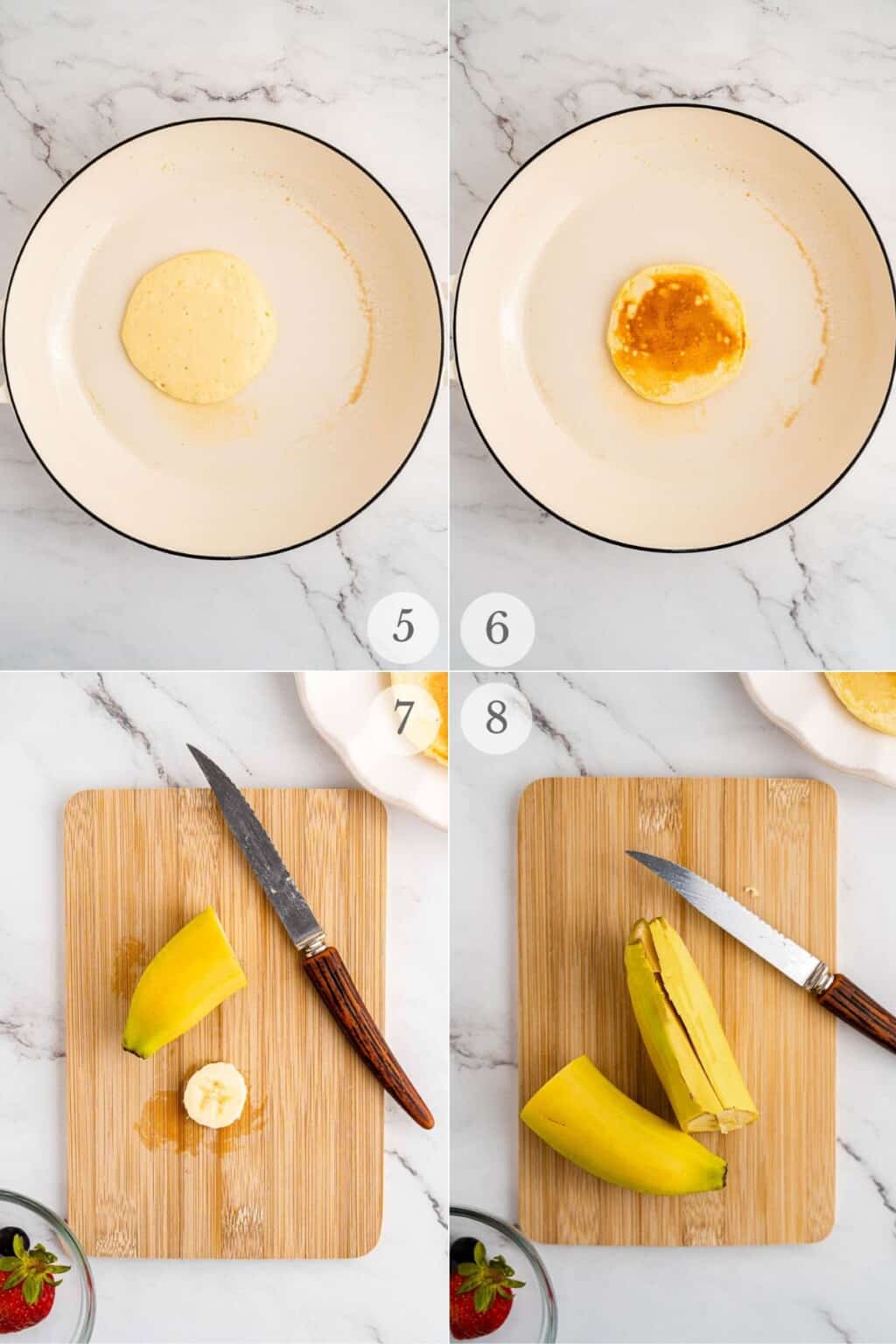 5
6
7
8