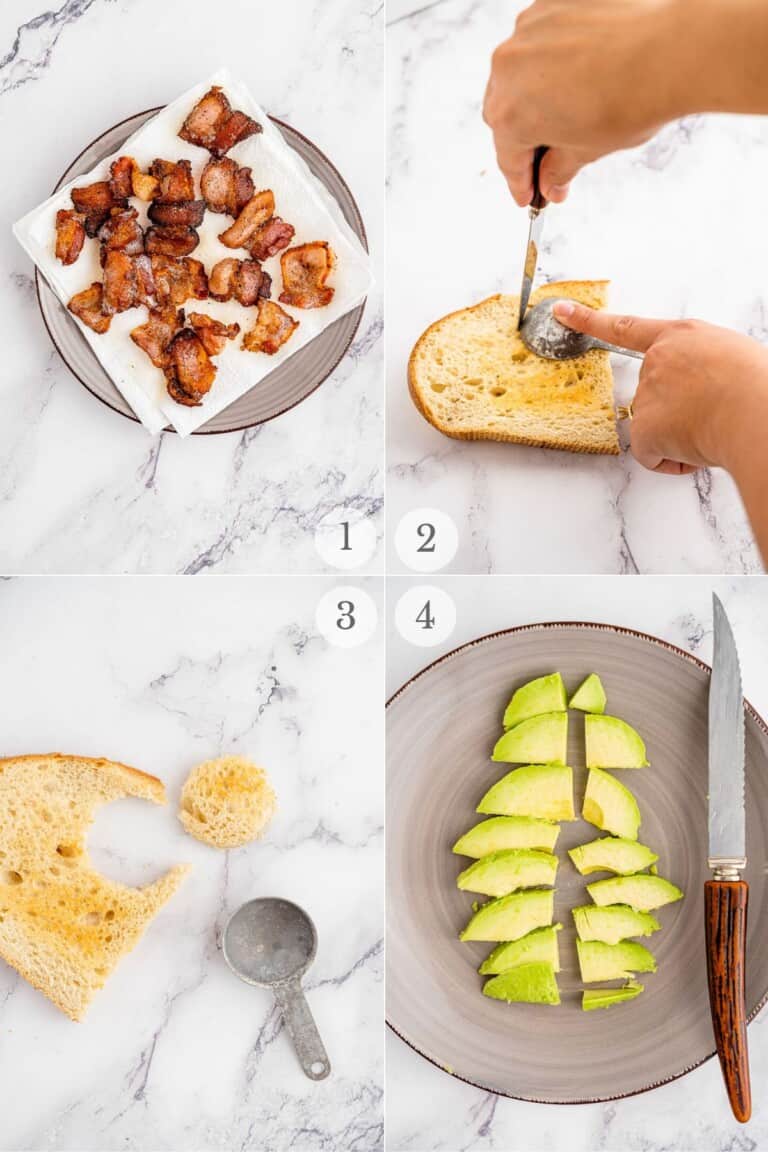 1

2

3

4